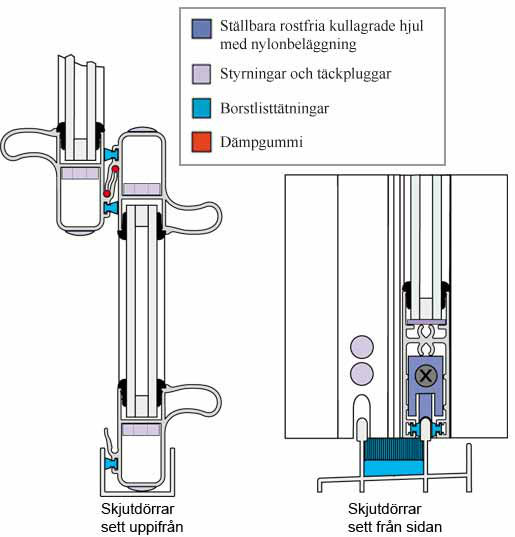 Ställbara rostfria kullagrade hjul med nylonbeläggning

Styrningar och täckpluggar

Borstlisttätningar

Dämpgummi

Skjutdörrar sett uppifrån

Skjutdörrar sett från sidan