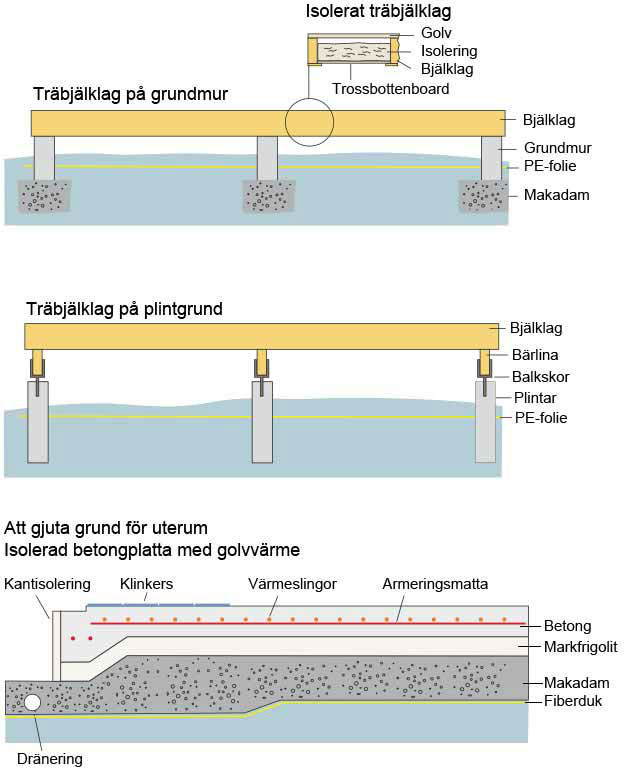 Isolerat träbjälklag
Golv
Isolering
Bjälklag
Trossbottenboard

Träbjälklag på grundmur
Bjälklag
Grundmur
PE-folie
Makadam

Träbjälklag på plintgrund
Bjälklag
Bärlina
Balkskor
Plintar
PE-folie

Att gjuta grund för uterum
Isolerad betongplatta med golvvärme
Kantisolering
Klinkers
Värmeslingor
Armeringsmatta
Betong
Markfrigolit
Makadam
Fiberduk
Dränering